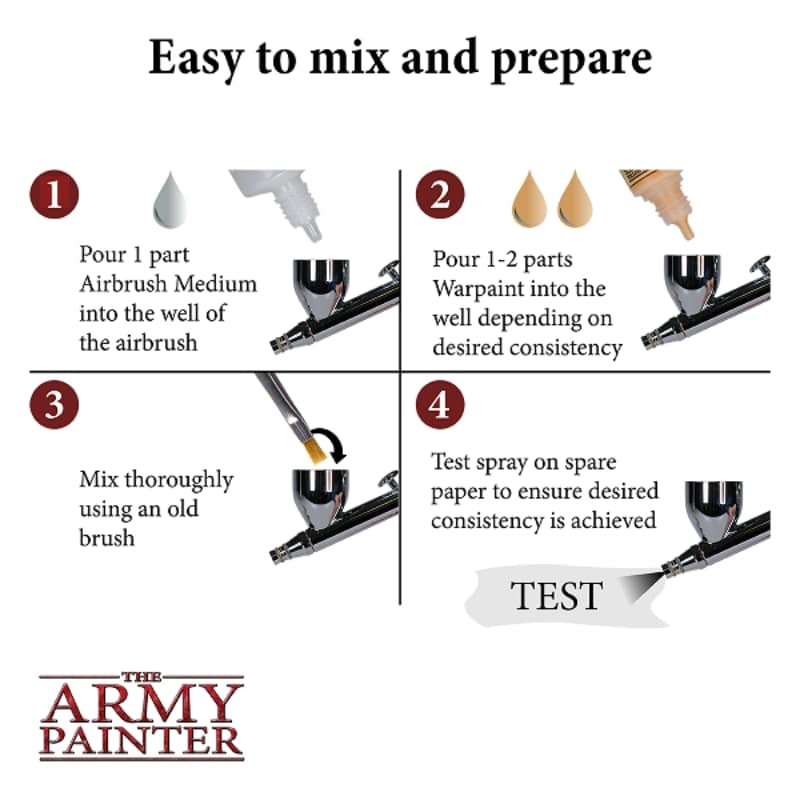 Easy to mix and prepare

1

Pour 1 part Airbrush Medium into the well of the airbrush

2

Pour 1-2 parts Warpaint into the well depending on desired consistency

3

Mix thoroughly using an old brush

4

Test spray on spare paper to ensure desired consistency is achieved

TEST

THE ARMY PAINTER