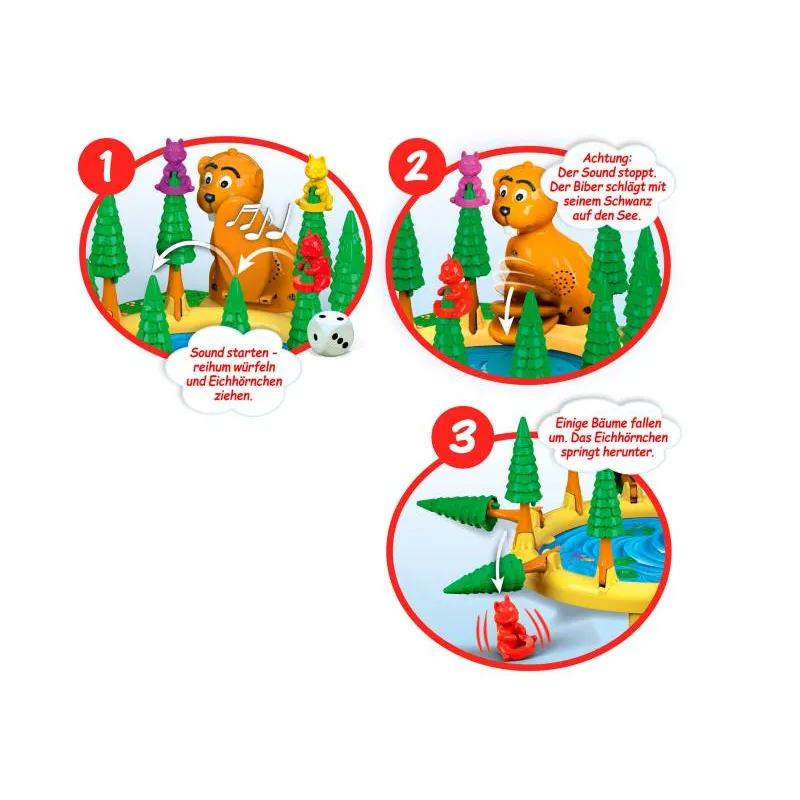 1

Sound starten – reihum würfeln und Eichhörnchen ziehen.

2

Achtung: Der Sound stoppt. Der Biber schlägt mit seinem Schwanz auf den See.

3

Einige Bäume fallen um. Das Eichhörnchen springt herunter.